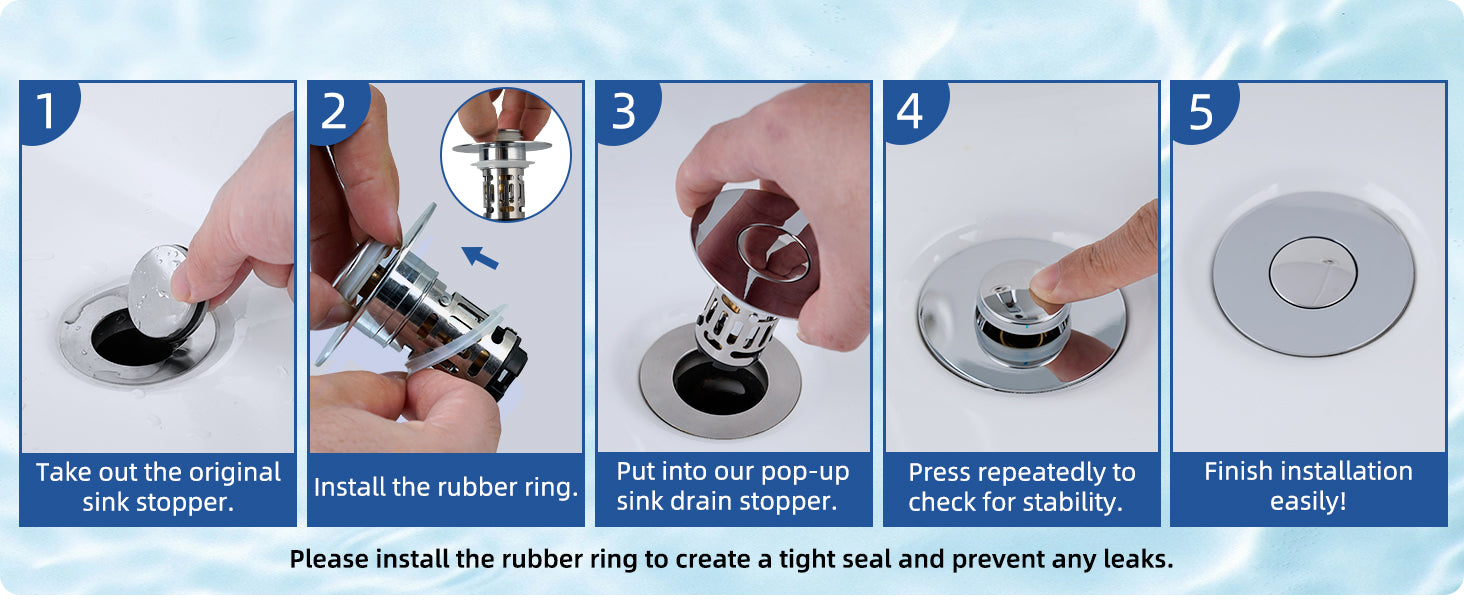 1

Take out the original sink stopper.

2

Install the rubber ring.

3

Put into our pop-up sink drain stopper.

4

Press repeatedly to check for stability.

5

Finish installation easily!

Please install the rubber ring to create a tight seal and prevent any leaks.